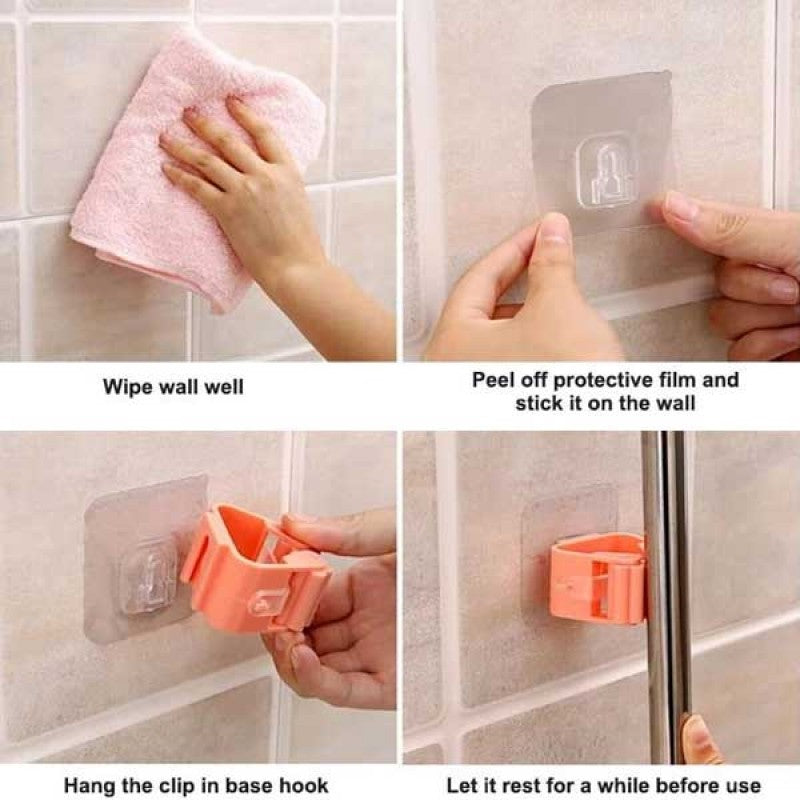 Wipe wall well

Peel off protective film and stick it on the wall

Hang the clip in base hook

Let it rest for a while before use