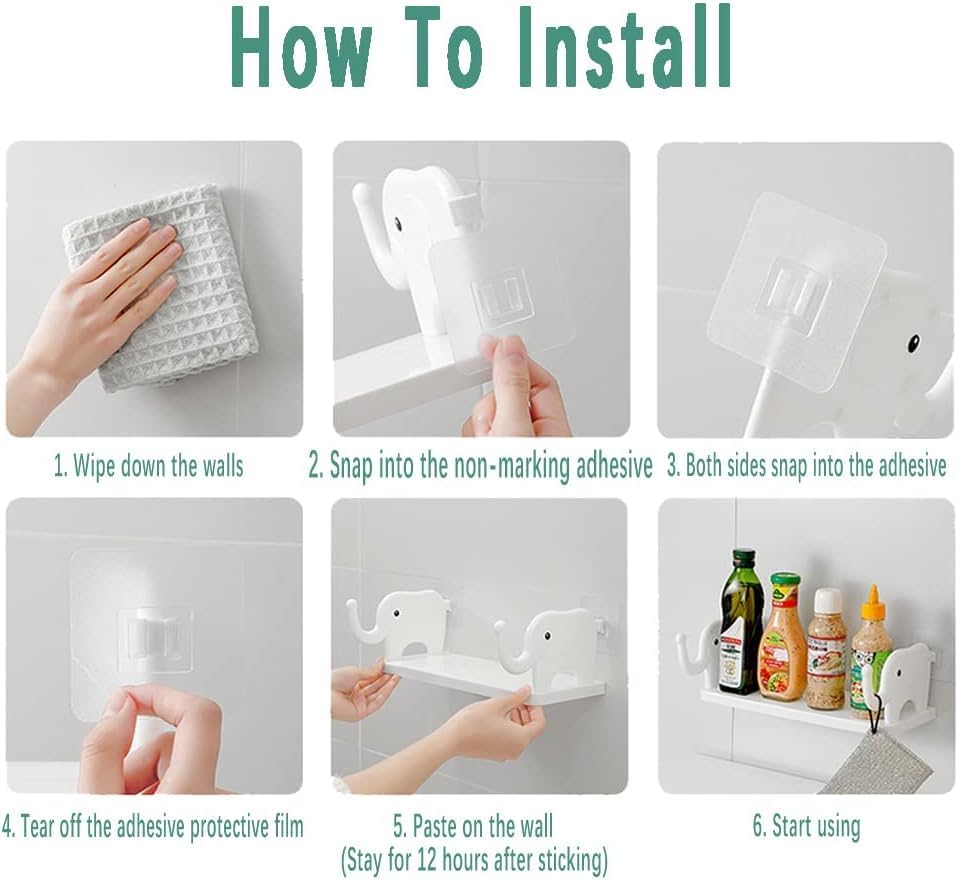 How To Install

1. Wipe down the walls

2. Snap into the non-marking adhesive

3. Both sides snap into the adhesive

4. Tear off the adhesive protective film

5. Paste on the wall (Stay for 12 hours after sticking)

6. Start using