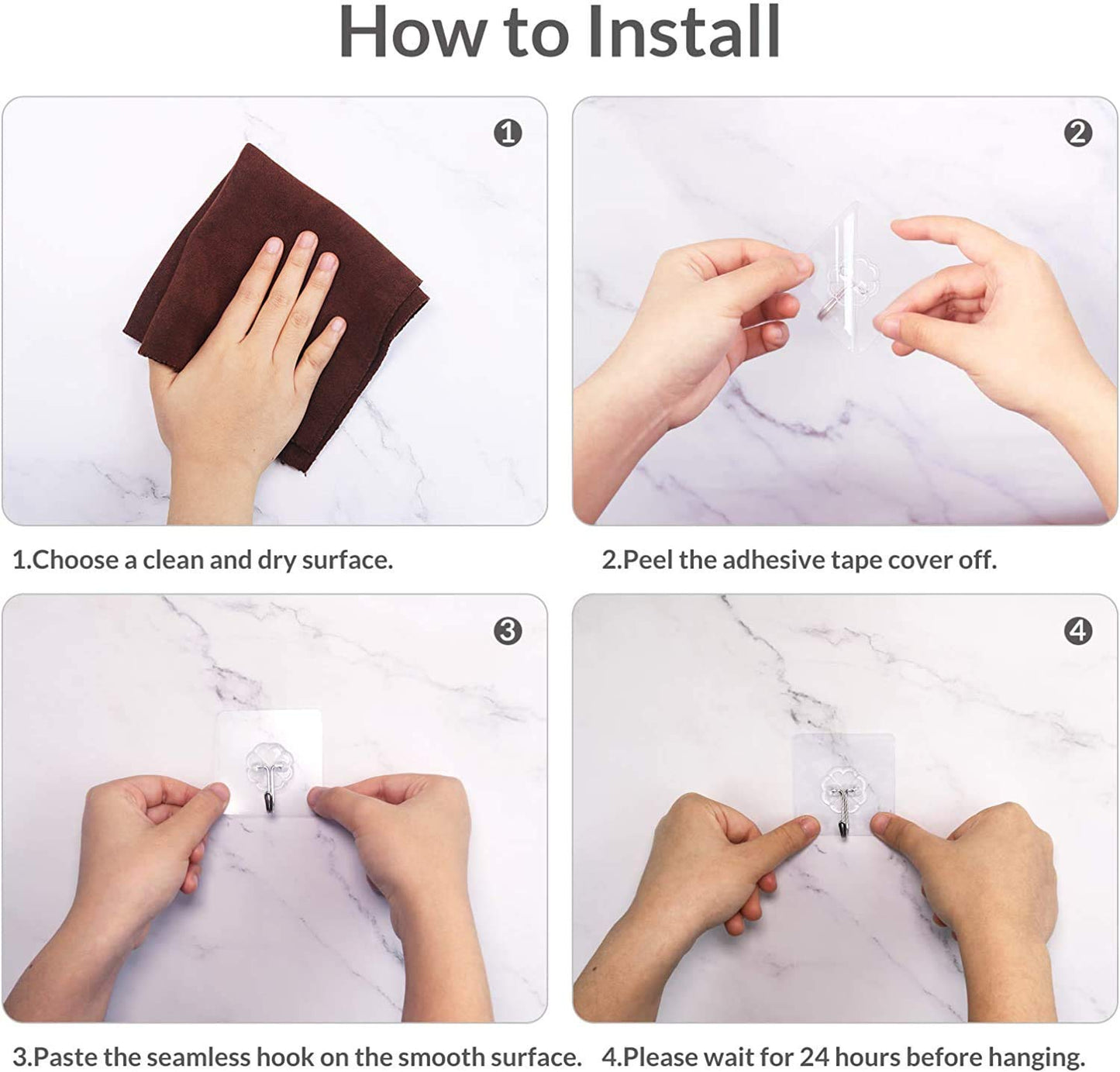 How to Install

1

2

1.Choose a clean and dry surface.

2.Peel the adhesive tape cover off.

3

4

3.Paste the seamless hook on the smooth surface.

4.Please wait for 24 hours before hanging.