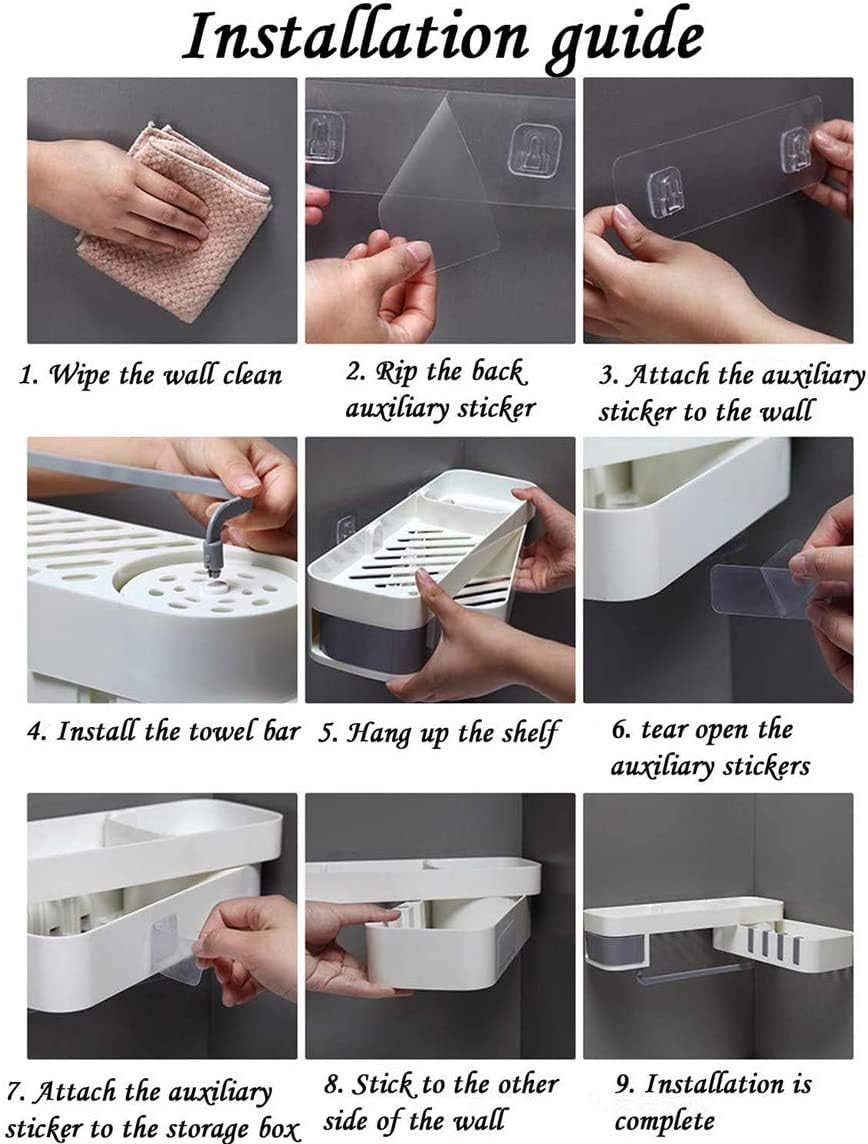 Installation guide

1. Wipe the wall clean

2. Rip the back auxiliary sticker

3. Attach the auxiliary sticker to the wall

4. Install the towel bar

5. Hang up the shelf

6. tear open the auxiliary stickers

7. Attach the auxiliary sticker to the storage box

8. Stick to the other side of the wall

9. Installation is complete