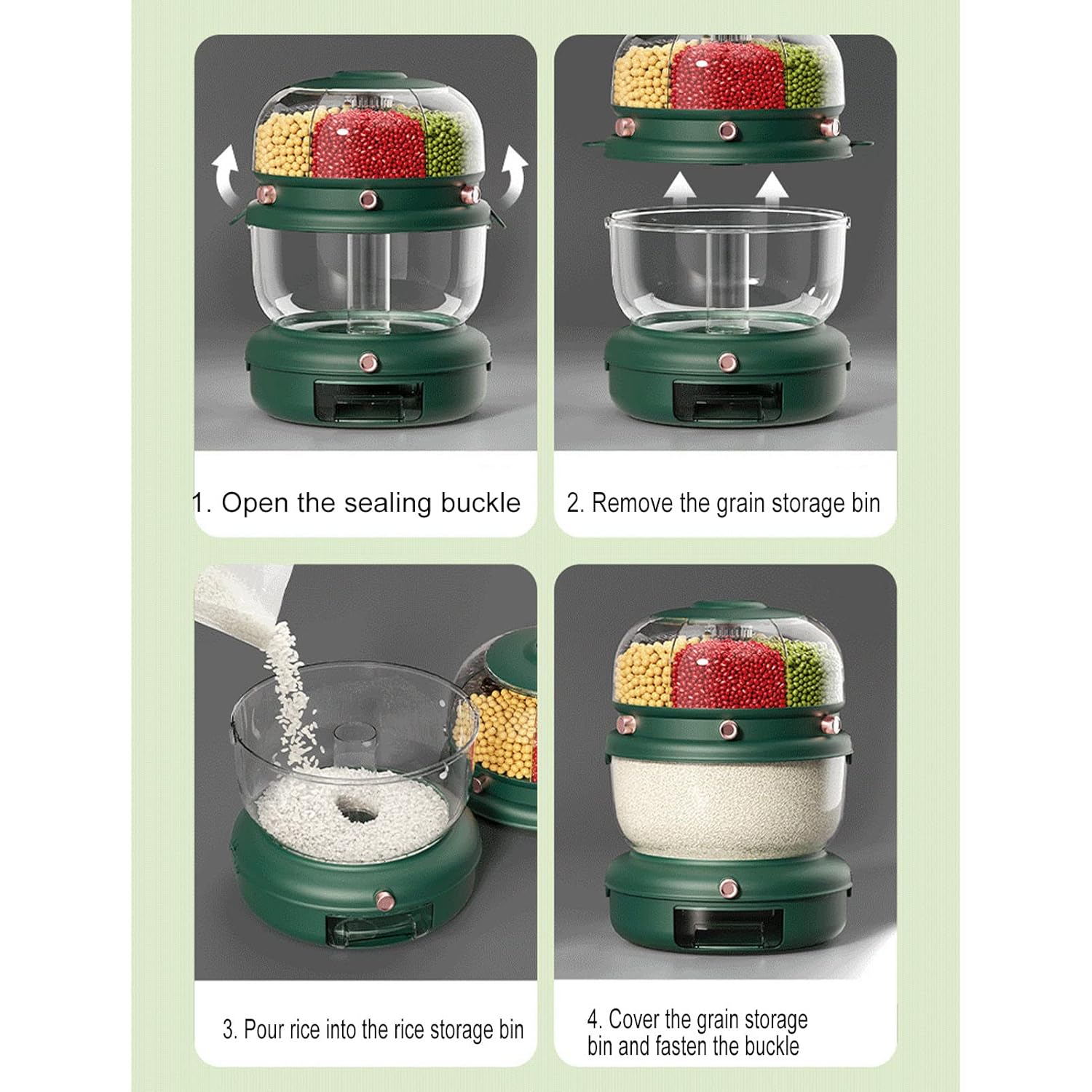 1. Open the sealing buckle

2. Remove the grain storage bin

3. Pour rice into the rice storage bin

4. Cover the grain storage bin and fasten the buckle