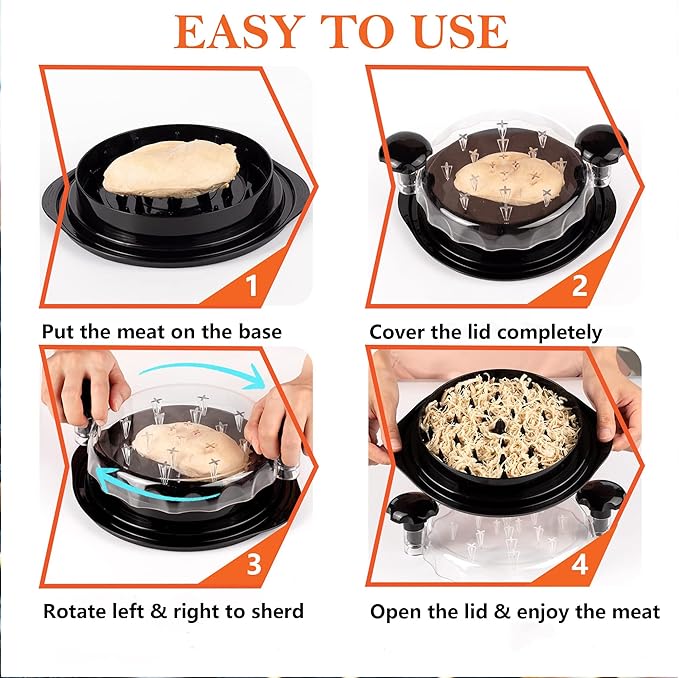 EASY TO USE

1

Put the meat on the base

2

Cover the lid completely

3

Rotate left & right to sherd

4

Open the lid & enjoy the meat