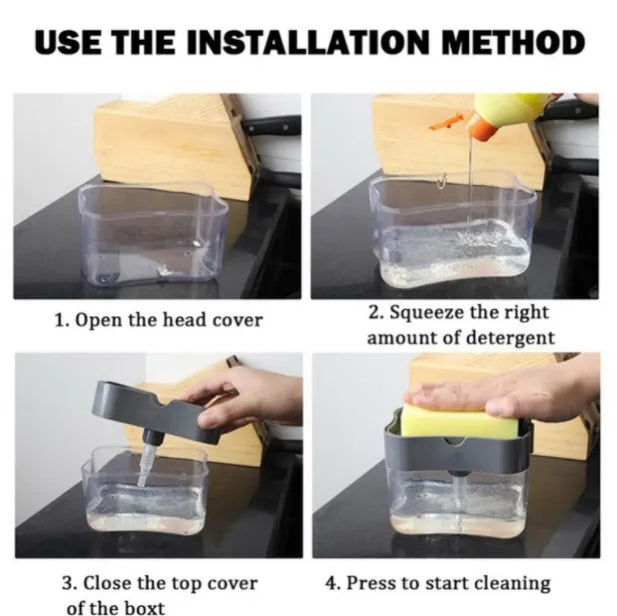 USE THE INSTALLATION METHOD

1. Open the head cover

2. Squeeze the right amount of detergent

3. Close the top cover of the boxt

4. Press to start cleaning