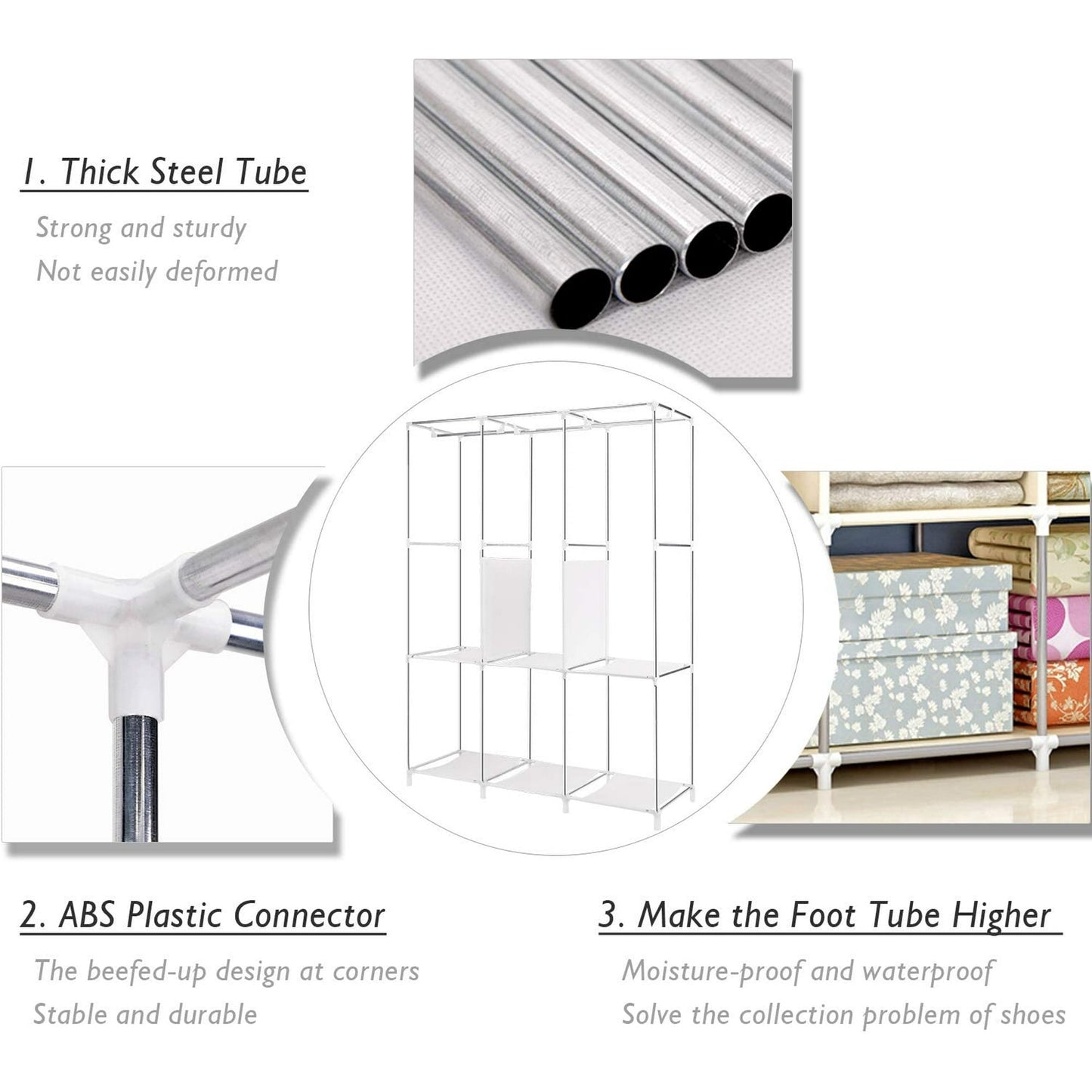 1. Thick Steel Tube

Strong and sturdy
Not easily deformed

2. ABS Plastic Connector

The beefed-up design at corners
Stable and durable

3. Make the Foot Tube Higher

Moisture-proof and waterproof
Solve the collection problem of shoes