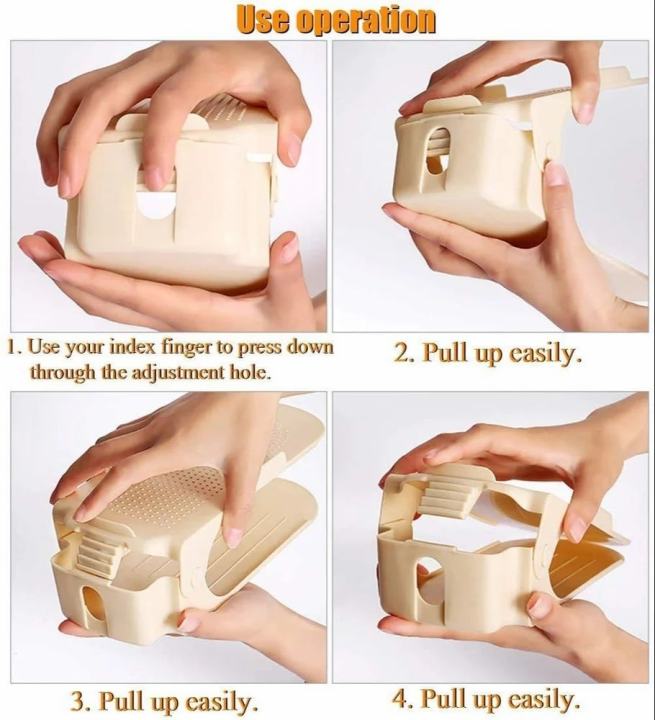 Use operation

1. Use your index finger to press down through the adjustment hole.

2. Pull up easily.

3. Pull up easily.

4. Pull up easily.