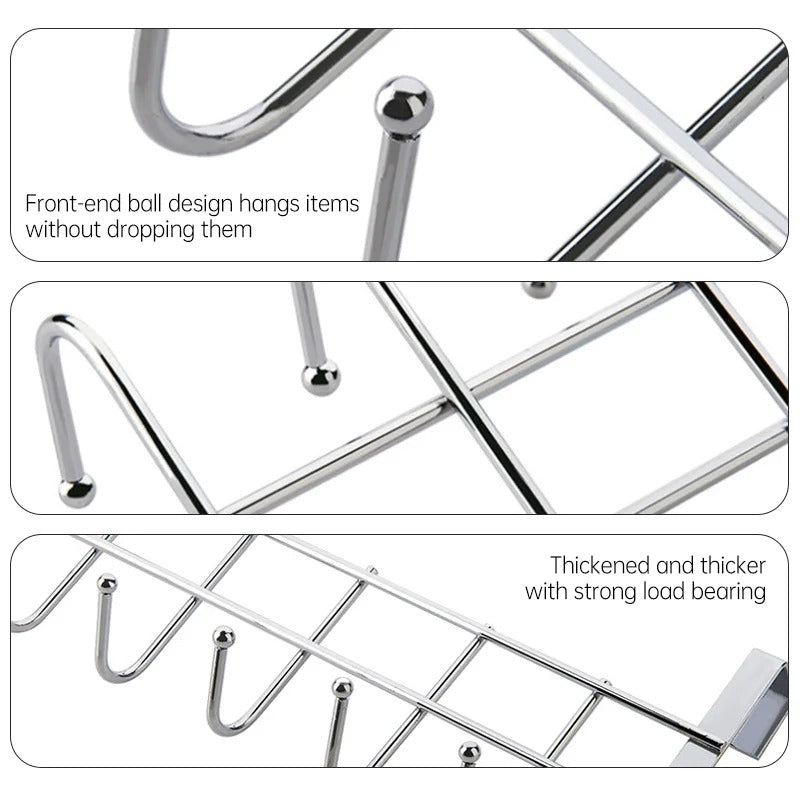 Front-end ball design hangs items without dropping them

Thickened and thicker with strong load bearing