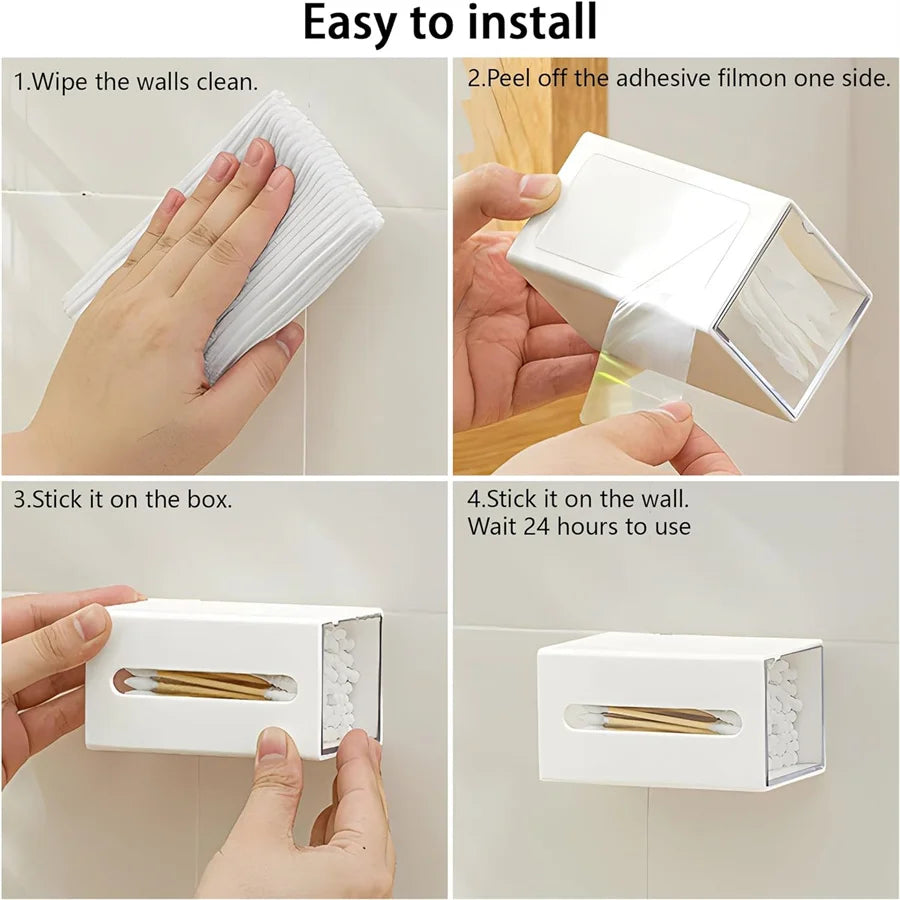 Easy to install

1.Wipe the walls clean.

2.Peel off the adhesive filmon one side.

3.Stick it on the box.

4.Stick it on the wall. Wait 24 hours to use