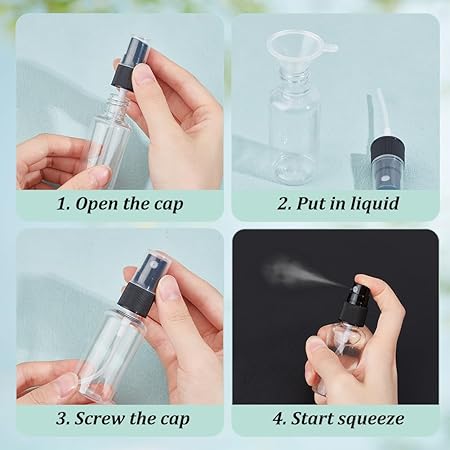 1. Open the cap

2. Put in liquid

3. Screw the cap

4. Start squeeze