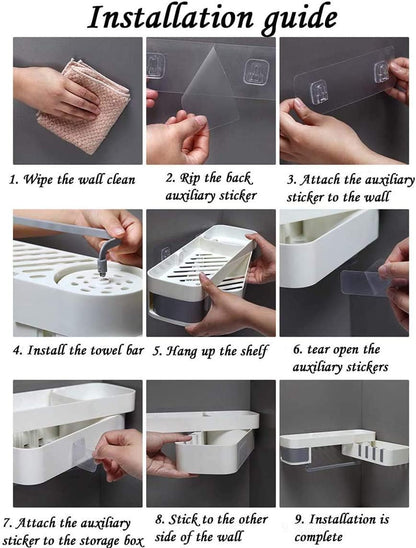 Installation guide

1. Wipe the wall clean

2. Rip the back auxiliary sticker

3. Attach the auxiliary sticker to the wall

4. Install the towel bar

5. Hang up the shelf

6. tear open the auxiliary stickers

7. Attach the auxiliary sticker to the storage box

8. Stick to the other side of the wall

9. Installation is complete