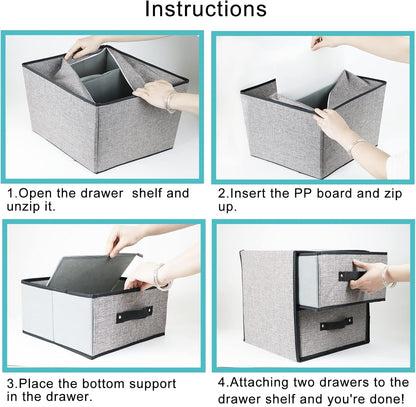 Instructions

1.Open the drawer shelf and unzip it.

2.Insert the PP board and zip up.

3.Place the bottom support in the drawer.

4.Attaching two drawers to the drawer shelf and you're done!