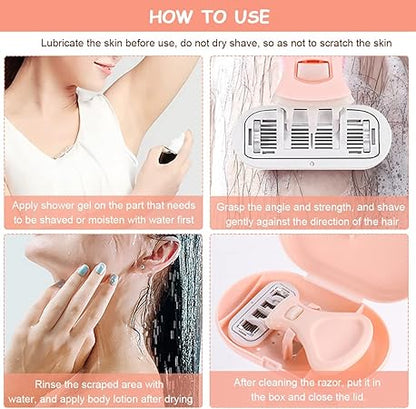 HOW TO USE

Lubricate the skin before use, do not dry shave, so as not to scratch the skin

Apply shower gel on the part that needs to be shaved or moisten with water first

Grasp the angle and strength, and shave gently against the direction of the hair

Rinse the scraped area with water, and apply body lotion after drying

After cleaning the razor, put it in the box and close the lid