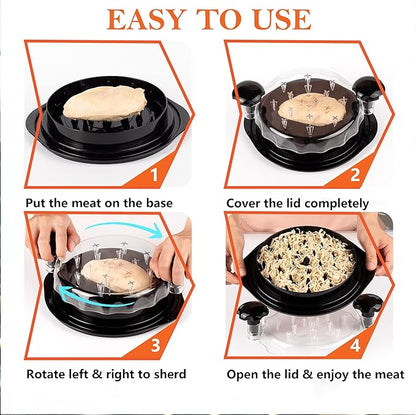 EASY TO USE

1

Put the meat on the base

2

Cover the lid completely

3

Rotate left & right to sherd

4

Open the lid & enjoy the meat