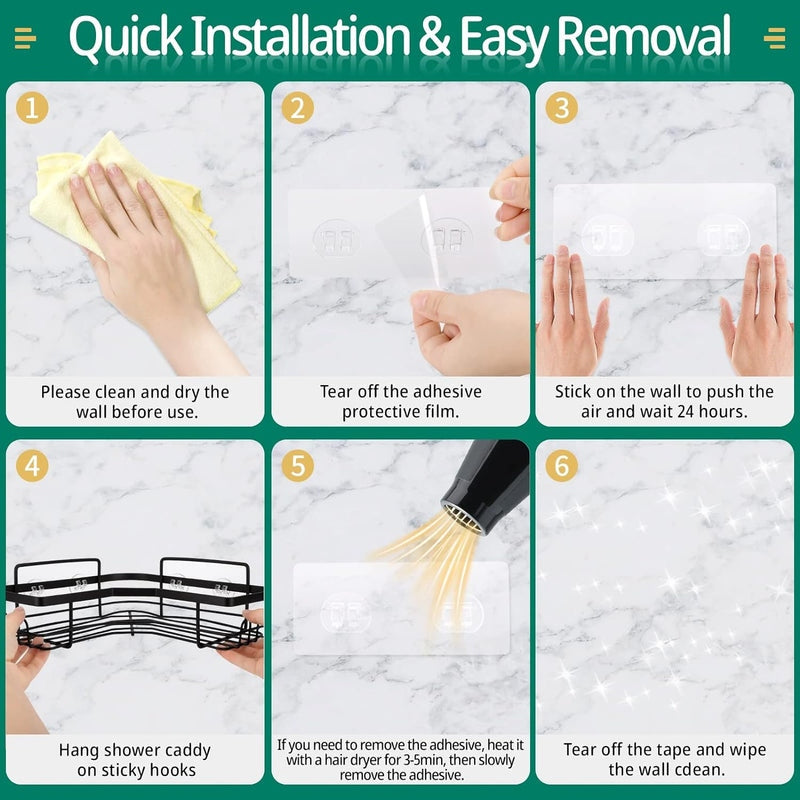 Quick Installation & Easy Removal

1

Please clean and dry the wall before use.

2

Tear off the adhesive protective film.

3

Stick on the wall to push the air and wait 24 hours.

4

Hang shower caddy on sticky hooks

5

If you need to remove the adhesive, heat it with a hair dryer for 3-5min, then slowly remove the adhesive.

6

Tear off the tape and wipe the wall cdean.