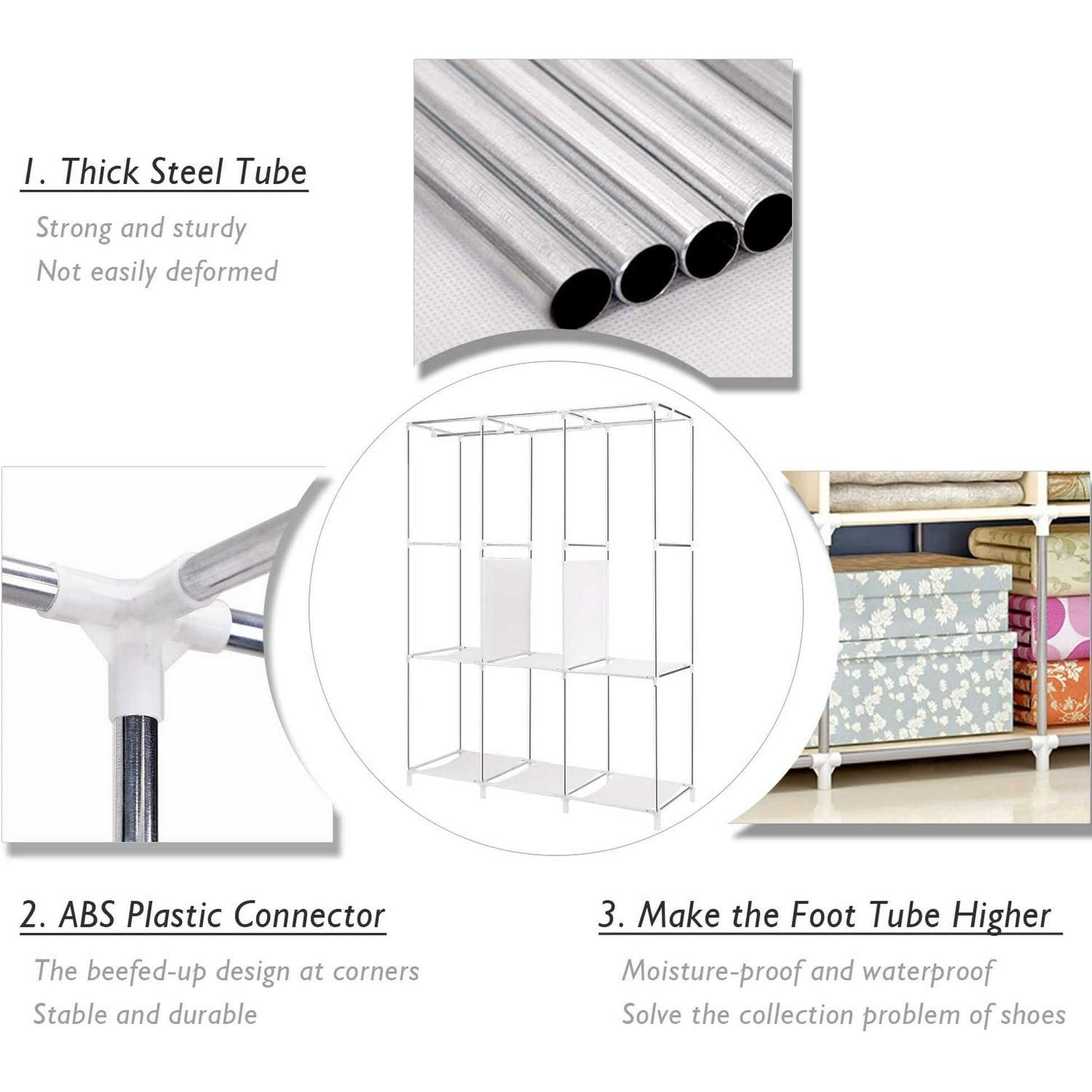 1. Thick Steel Tube

Strong and sturdy
Not easily deformed

2. ABS Plastic Connector

The beefed-up design at corners
Stable and durable

3. Make the Foot Tube Higher

Moisture-proof and waterproof
Solve the collection problem of shoes