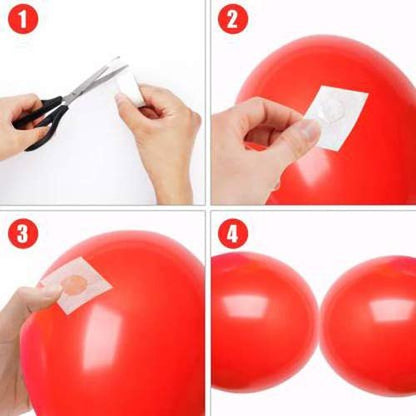 1

2

3

4