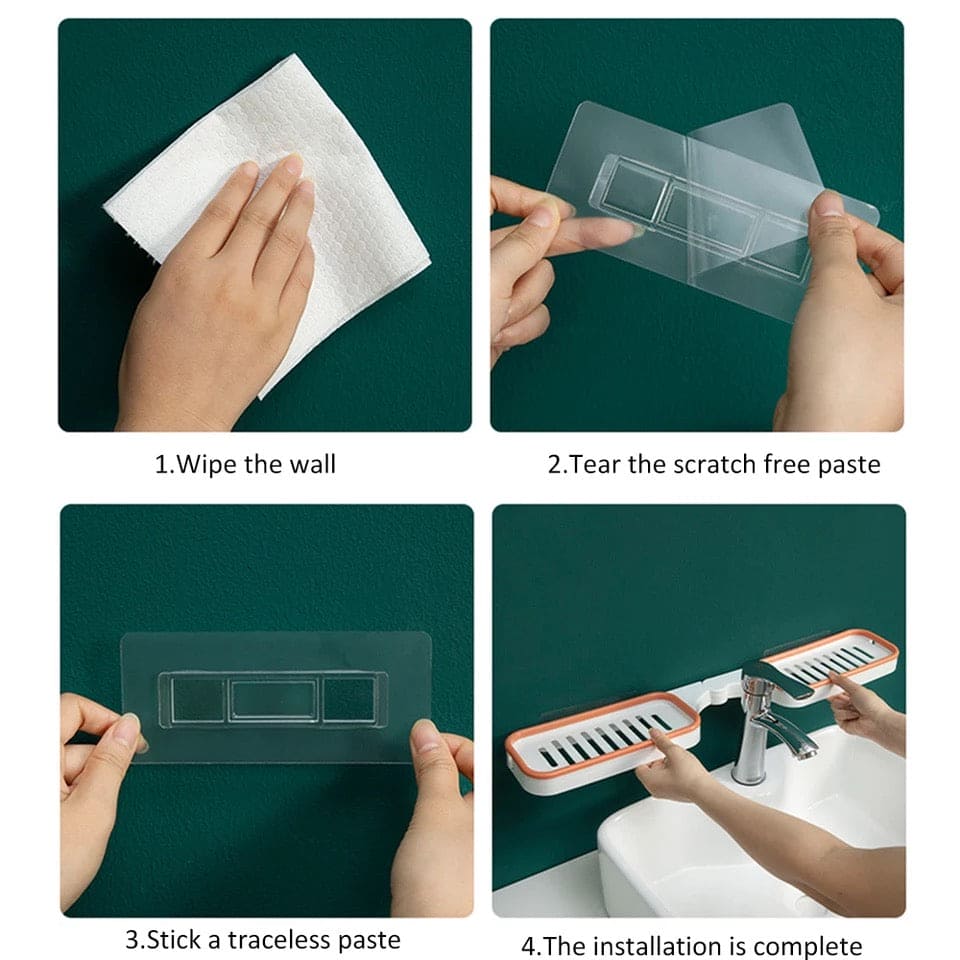 1.Wipe the wall

2.Tear the scratch free paste

3.Stick a traceless paste

4.The installation is complete