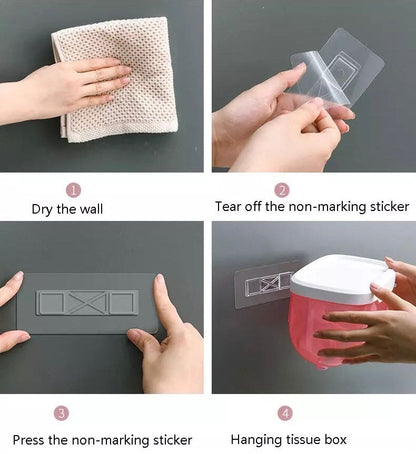 1
Dry the wall

2
Tear off the non-marking sticker

3
Press the non-marking sticker

4
Hanging tissue box