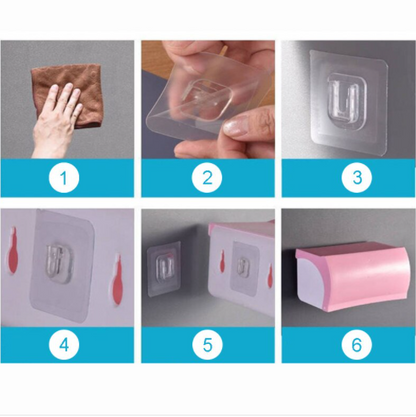 1

2

3

4

5

6